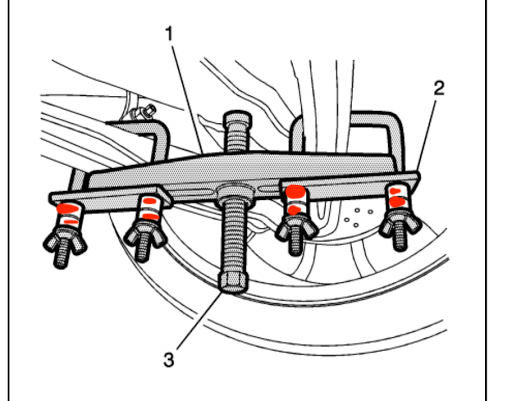 1
2
3