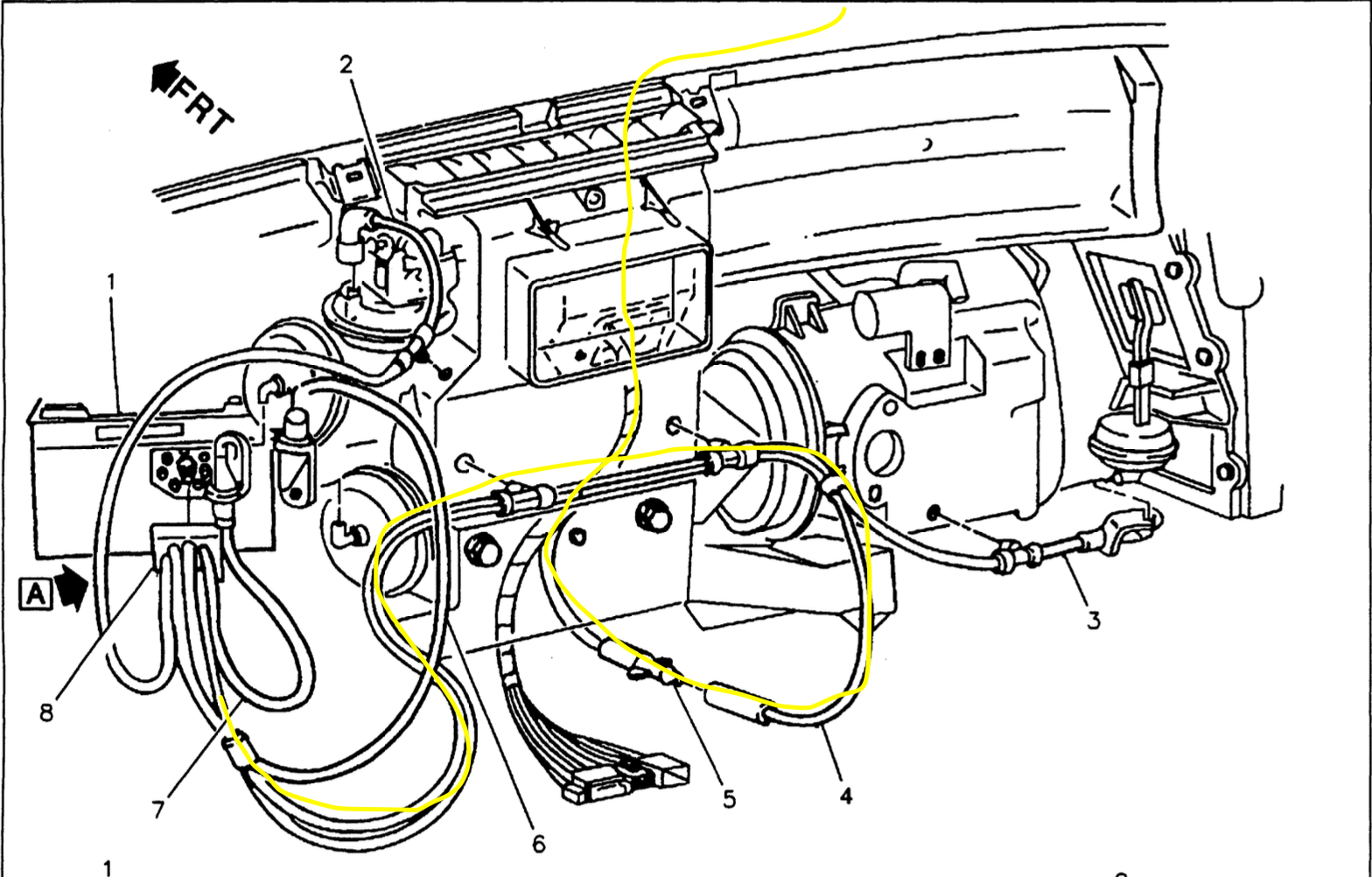 FRT
2
1
A
8
7
6
5
4
3
1