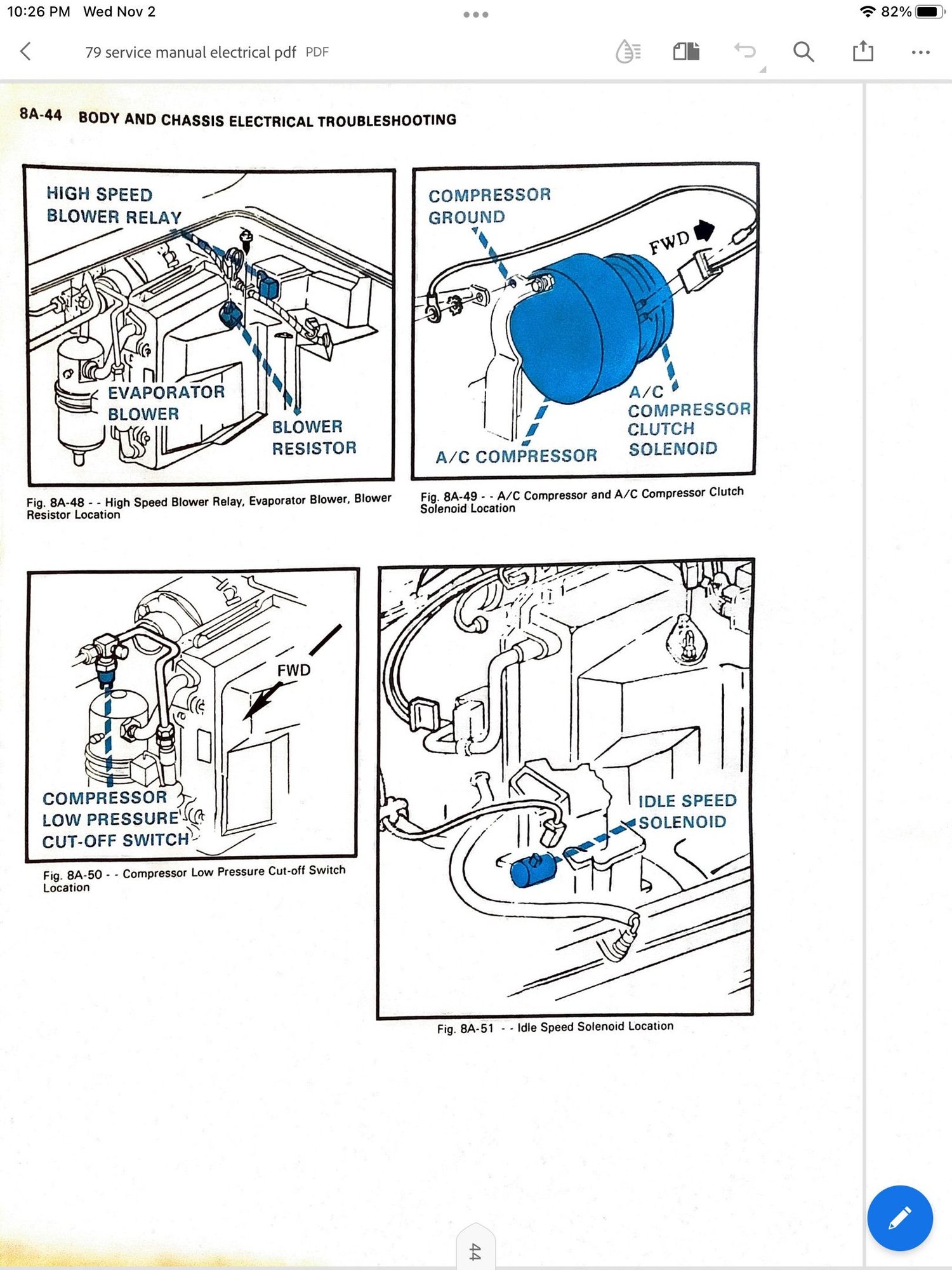 10:26 PM Wed Nov 2

82%

79 service manual electrical pdf PDF

8A-44 BODY AND CHASSIS ELECTRICAL TROUBLESHOOTING

HIGH SPEED BLOWER RELAY

EVAPORATOR BLOWER

BLOWER RESISTOR

Fig. 8A-48 - - High Speed Blower Relay, Evaporator Blower, Blower Resistor Location

COMPRESSOR GROUND

FWD

A/C COMPRESSOR CLUTCH SOLENOID

A/C COMPRESSOR

Fig. 8A-49 - - A/C Compressor and A/C Compressor Clutch Solenoid Location

FWD

COMPRESSOR LOW PRESSURE CUT-OFF SWITCH

Fig. 8A-50 - - Compressor Low Pressure Cut-off Switch Location

IDLE SPEED SOLENOID

Fig. 8A-51 - - Idle Speed Solenoid Location

44