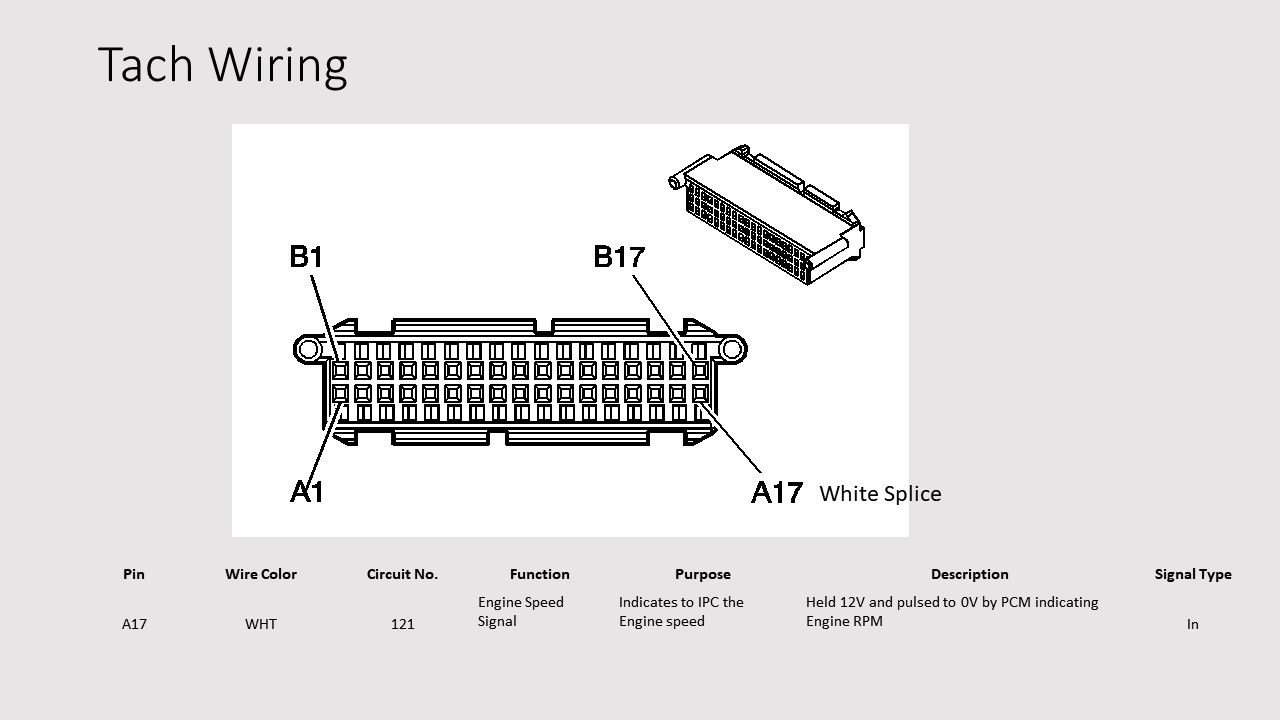 Tach Wiring

B1

B17

A1

A17 White Splice

| Pin | Wire Color | Circuit No. | Function | Purpose | Description | Signal Type |
|---|---|---|---|---|---|---|
| A17 | WHT | 121 | Engine Speed Signal | Indicates to IPC the Engine speed | Held 12V and pulsed to 0V by PCM indicating Engine RPM | In |