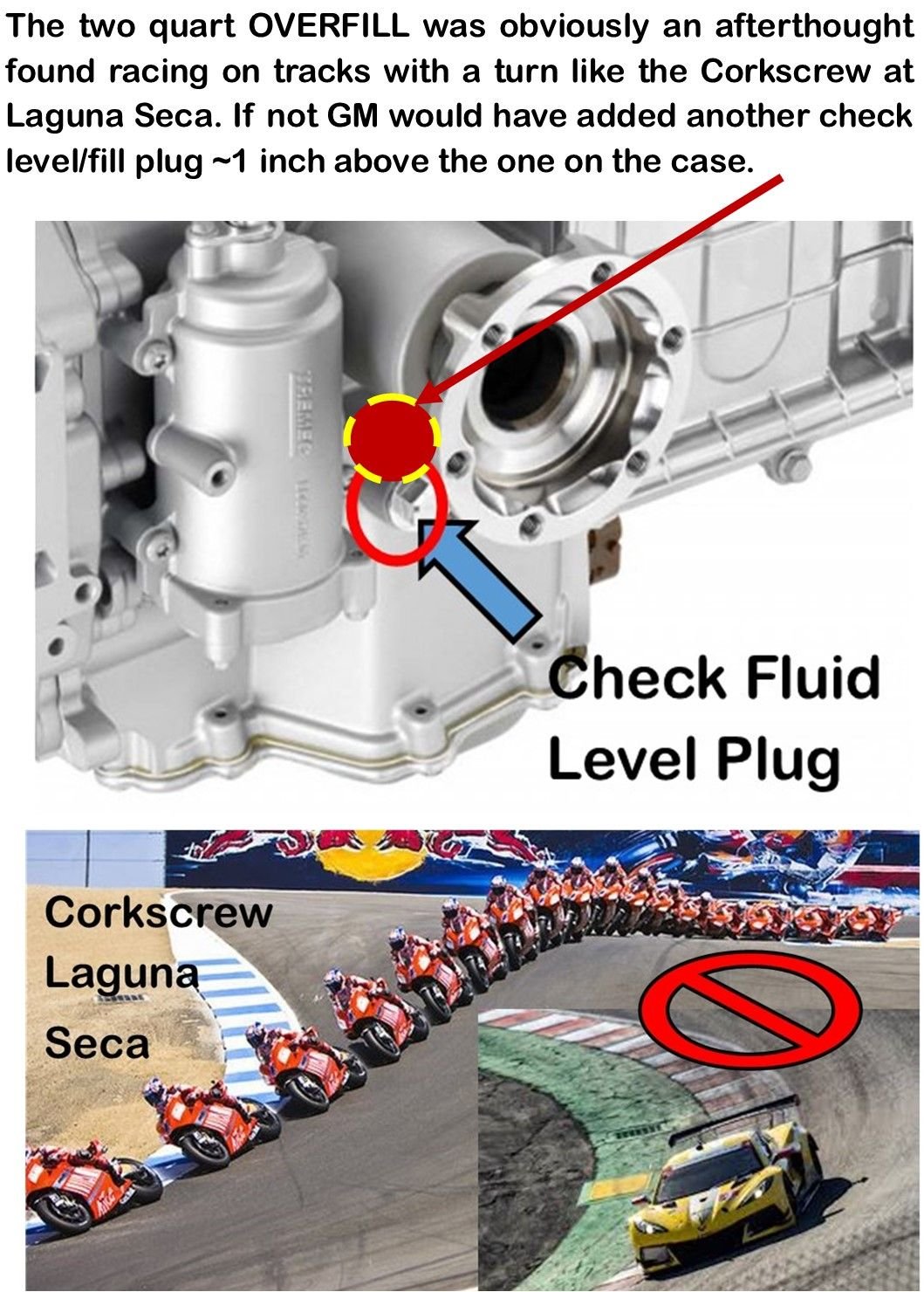 The two quart OVERFILL was obviously an afterthought found racing on tracks with a turn like the Corkscrew at Laguna Seca. If not GM would have added another check level/fill plug ~1 inch above the one on the case.

TREMEC

Check Fluid Level Plug

Corkscrew Laguna Seca