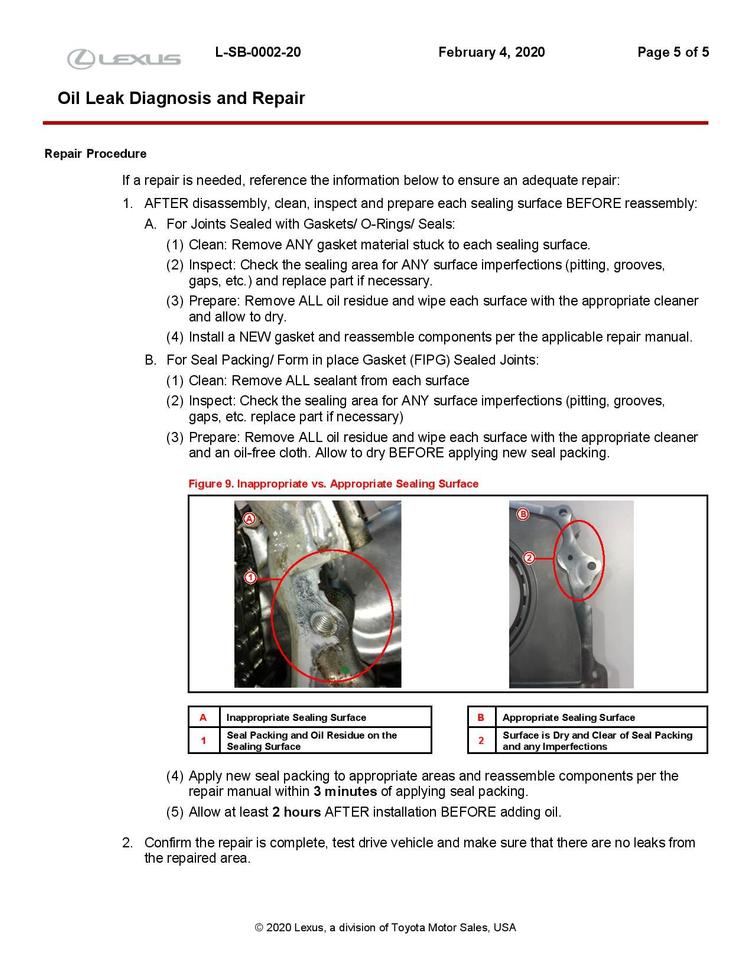 LEXUS L-SB-0002-20 February 4, 2020 Page 5 of 5

Oil Leak Diagnosis and Repair

Repair Procedure

If a repair is needed, reference the information below to ensure an adequate repair:

1. AFTER disassembly, clean, inspect and prepare each sealing surface BEFORE reassembly:

A. For Joints Sealed with Gaskets/ O-Rings/ Seals:

(1) Clean: Remove ANY gasket material stuck to each sealing surface.

(2) Inspect: Check the sealing area for ANY surface imperfections (pitting, grooves, gaps, etc.) and replace part if necessary.

(3) Prepare: Remove ALL oil residue and wipe each surface with the appropriate cleaner and allow to dry.

(4) Install a NEW gasket and reassemble components per the applicable repair manual.

B. For Seal Packing/ Form in place Gasket (FIPG) Sealed Joints:

(1) Clean: Remove ALL sealant from each surface

(2) Inspect: Check the sealing area for ANY surface imperfections (pitting, grooves, gaps, etc. replace part if necessary)

(3) Prepare: Remove ALL oil residue and wipe each surface with the appropriate cleaner and an oil-free cloth. Allow to dry BEFORE applying new seal packing.

Figure 9. Inappropriate vs. Appropriate Sealing Surface

A
1
B
2

| A | Inappropriate Sealing Surface |
|---|---|
| 1 | Seal Packing and Oil Residue on the Sealing Surface |

| B | Appropriate Sealing Surface |
|---|---|
| 2 | Surface is Dry and Clear of Seal Packing and any Imperfections |

(4) Apply new seal packing to appropriate areas and reassemble components per the repair manual within 3 minutes of applying seal packing.

(5) Allow at least 2 hours AFTER installation BEFORE adding oil.

2. Confirm the repair is complete, test drive vehicle and make sure that there are no leaks from the repaired area.

© 2020 Lexus, a division of Toyota Motor Sales, USA