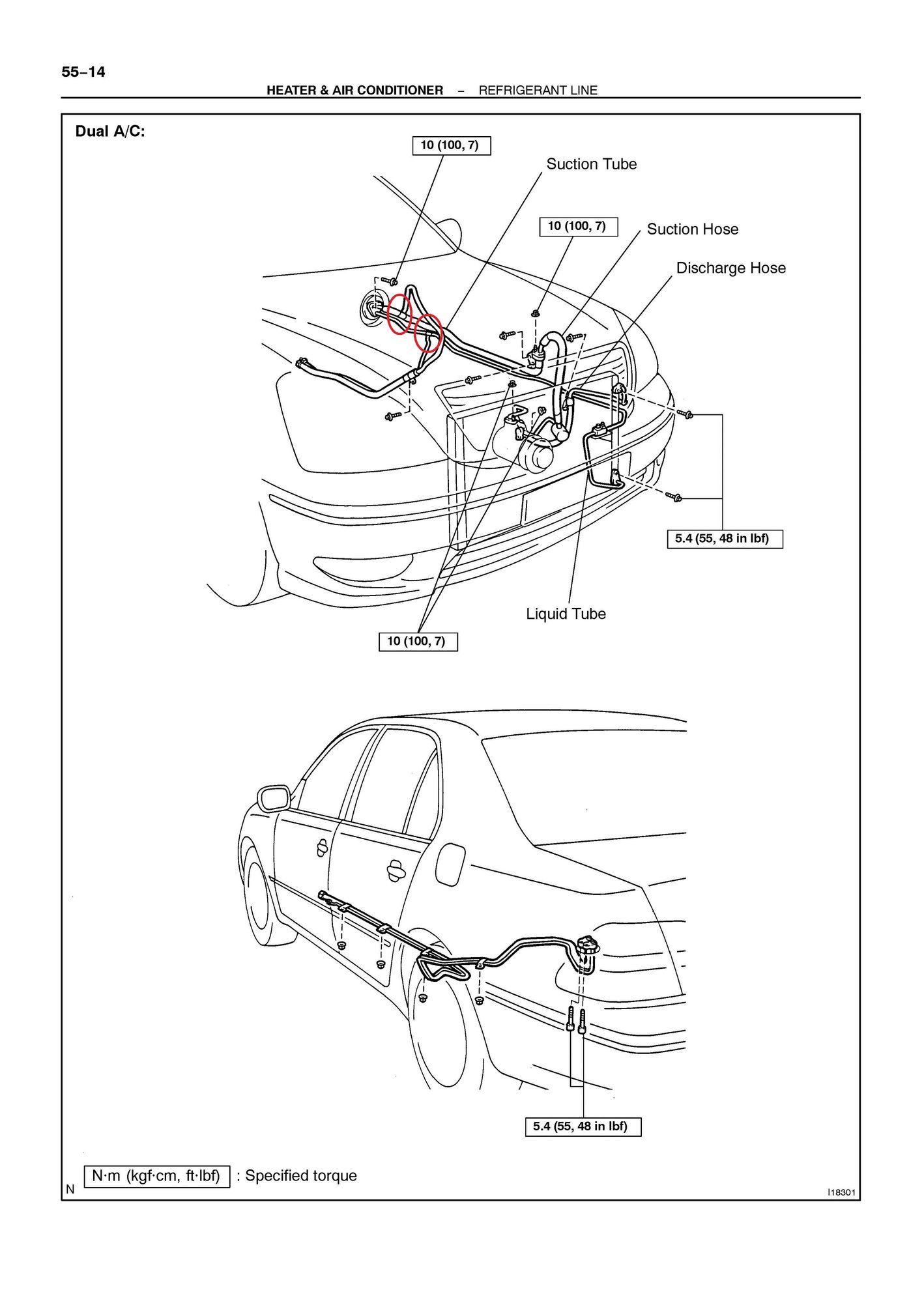 55–14

HEATER & AIR CONDITIONER – REFRIGERANT LINE

Dual A/C:

10 (100, 7)

Suction Tube

10 (100, 7)

Suction Hose

Discharge Hose

5.4 (55, 48 in lbf)

Liquid Tube

10 (100, 7)

5.4 (55, 48 in lbf)

N·m (kgf·cm, ft·lbf) : Specified torque

N

I18301