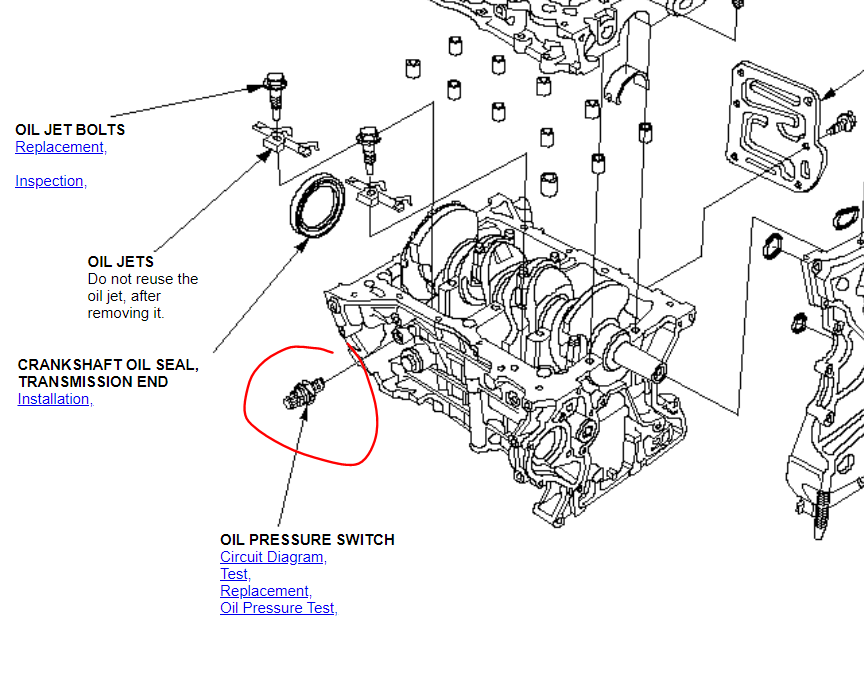 OIL JET BOLTS
Replacement,

Inspection,

OIL JETS
Do not reuse the oil jet, after removing it.

CRANKSHAFT OIL SEAL, TRANSMISSION END
Installation,

OIL PRESSURE SWITCH
Circuit Diagram,
Test,
Replacement,
Oil Pressure Test,