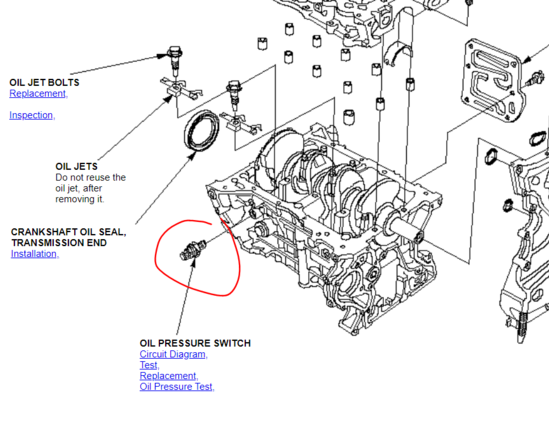 OIL JET BOLTS
Replacement,

Inspection,

OIL JETS
Do not reuse the oil jet, after removing it.

CRANKSHAFT OIL SEAL, TRANSMISSION END
Installation,

OIL PRESSURE SWITCH
Circuit Diagram,
Test,
Replacement,
Oil Pressure Test,