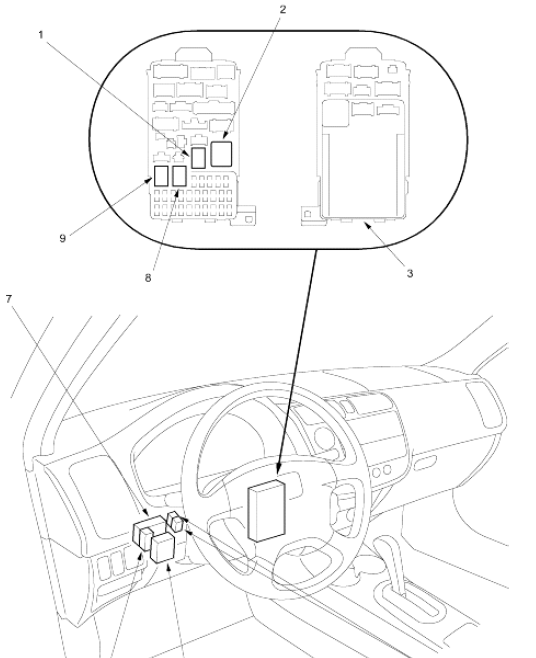 2
1
9
8
3
7