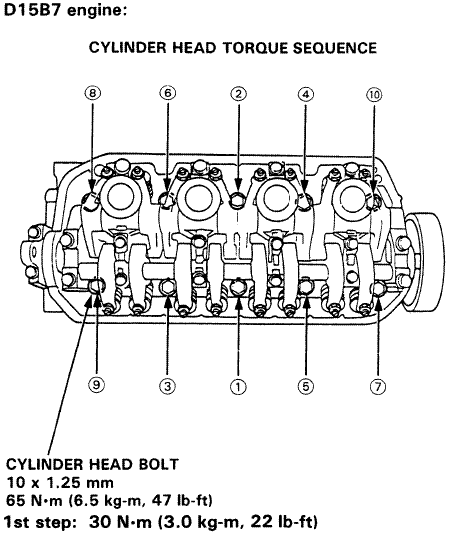 D15B7 engine:

CYLINDER HEAD TORQUE SEQUENCE

⑧ ⑥ ② ④ ⑩

⑨ ③ ① ⑤ ⑦

CYLINDER HEAD BOLT
10 x 1.25 mm
65 N·m (6.5 kg-m, 47 lb-ft)
1st step: 30 N·m (3.0 kg-m, 22 lb-ft)