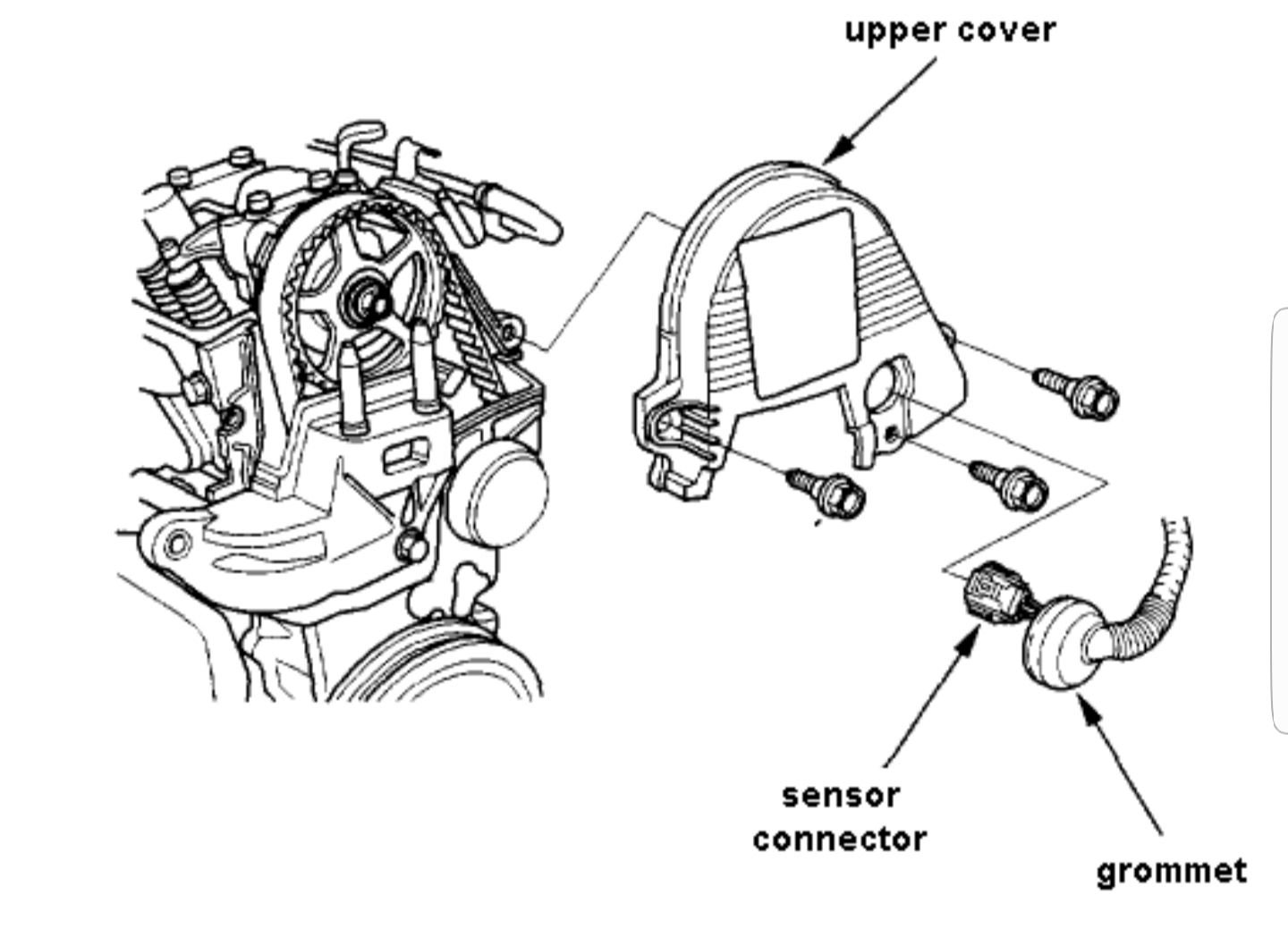 upper cover

sensor connector

grommet