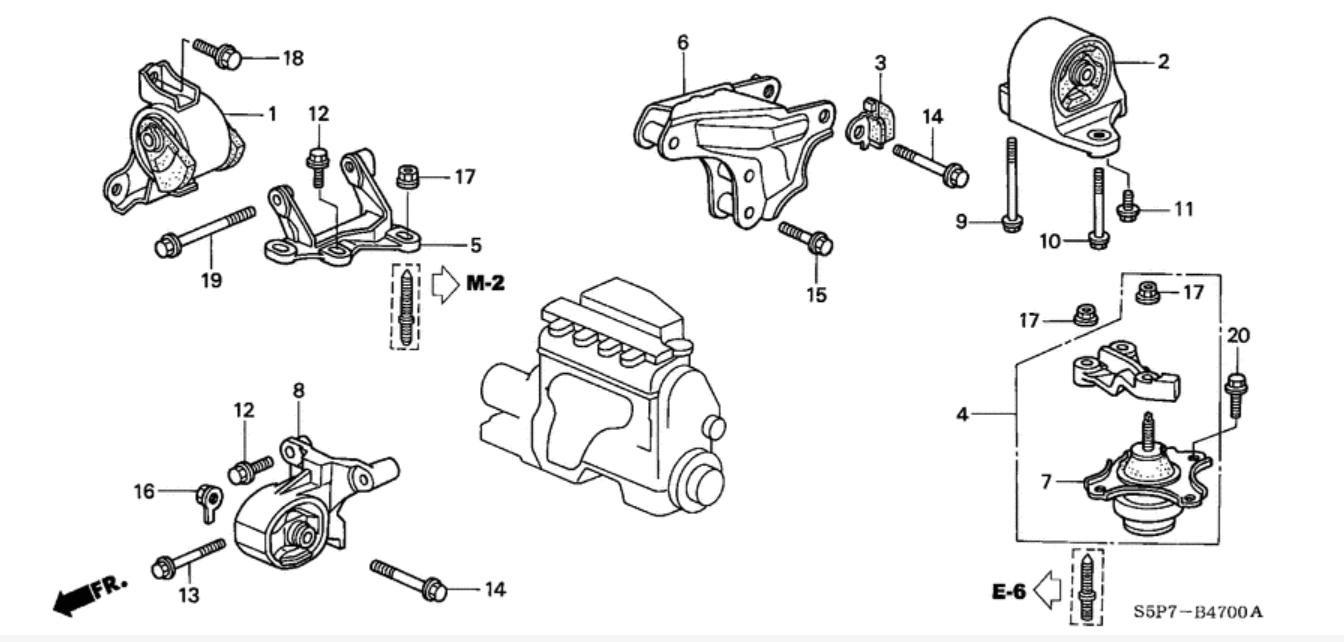 18
1
12
17
5
19
M-2
6
3
14
15
2
9
10
11
17
17
20
4
7
8
12
16
13
14
FR.
E-6
S5P7－B4700A