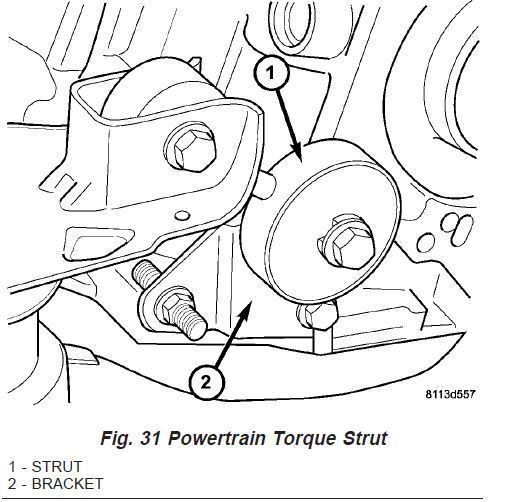 1

2

8113d557

Fig. 31 Powertrain Torque Strut

1 - STRUT
2 - BRACKET