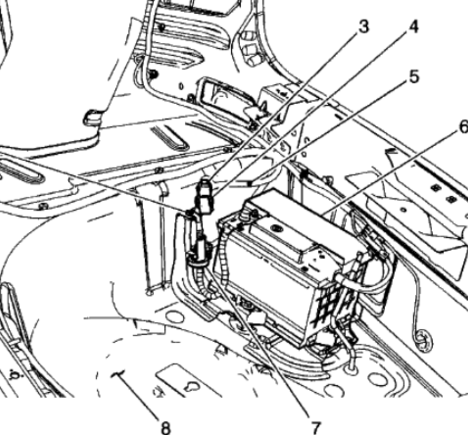 3
4
5
6
8
7