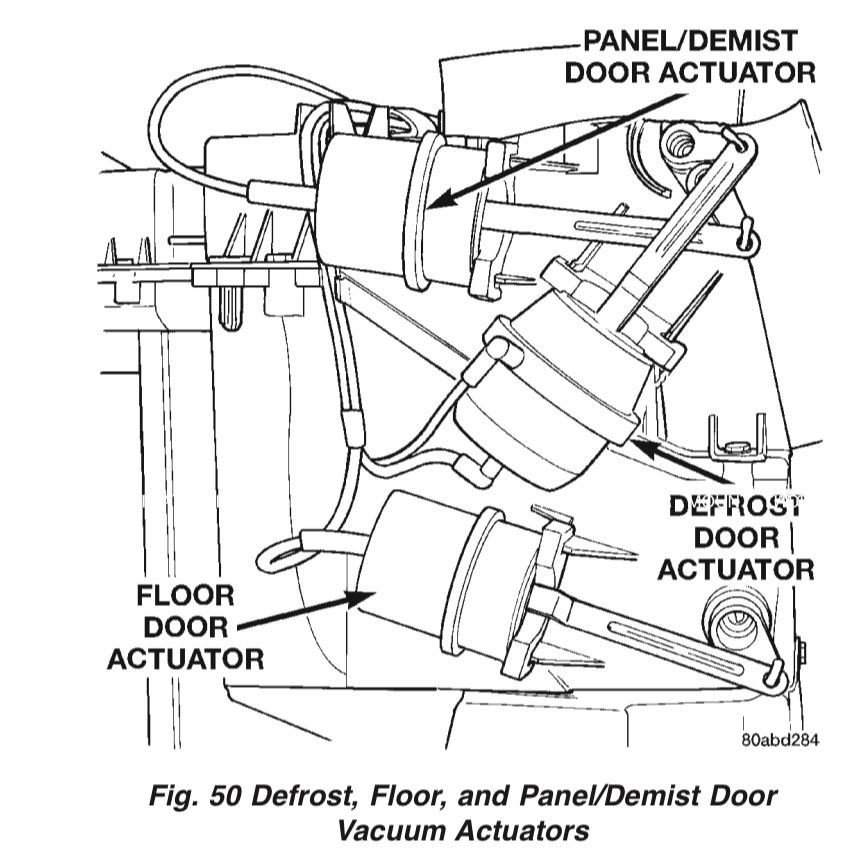 PANEL/DEMIST DOOR ACTUATOR

DEFROST DOOR ACTUATOR

FLOOR DOOR ACTUATOR

80abd284

Fig. 50 Defrost, Floor, and Panel/Demist Door Vacuum Actuators