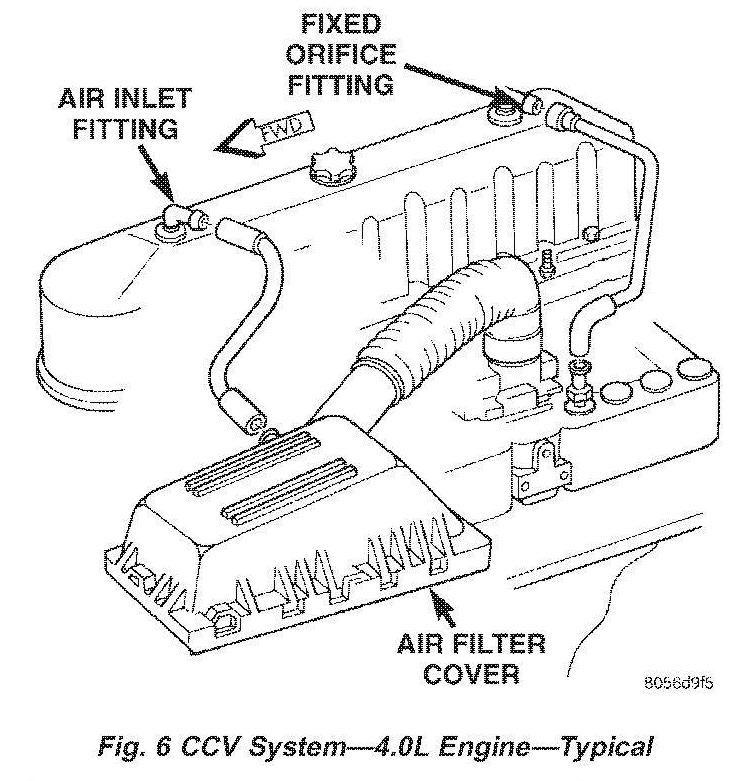 FIXED ORIFICE FITTING

AIR INLET FITTING

FWD

AIR FILTER COVER

8056d9f5

Fig. 6 CCV System—4.0L Engine—Typical