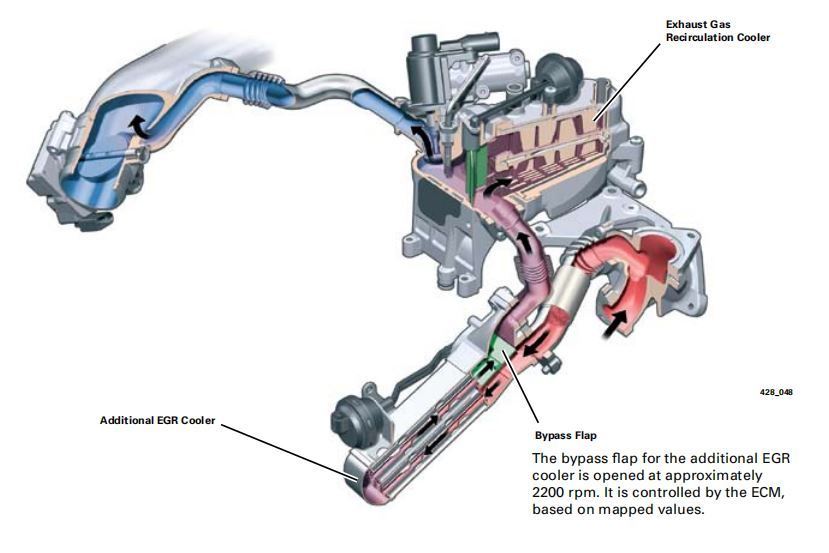 Exhaust Gas Recirculation Cooler

428_048

Additional EGR Cooler

Bypass Flap

The bypass flap for the additional EGR cooler is opened at approximately 2200 rpm. It is controlled by the ECM, based on mapped values.