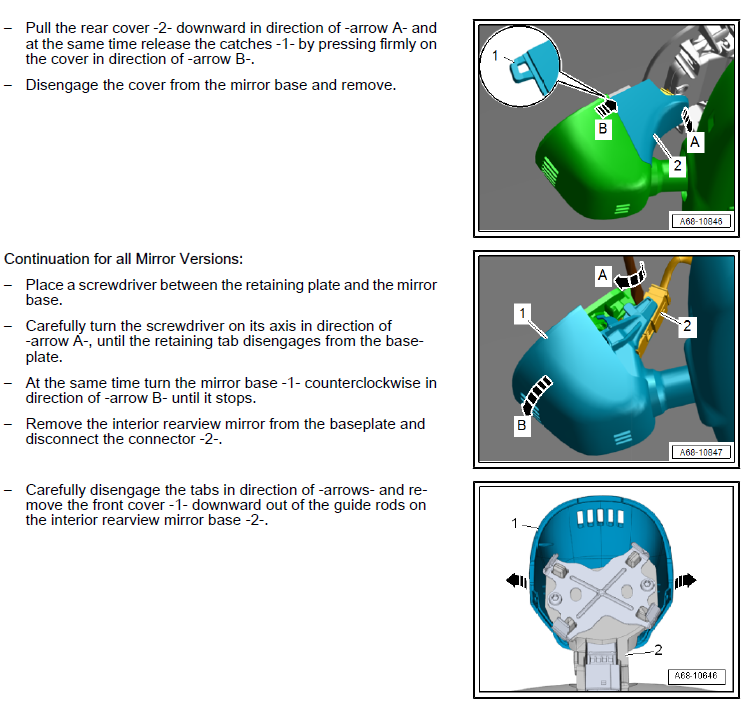 – Pull the rear cover -2- downward in direction of -arrow A- and at the same time release the catches -1- by pressing firmly on the cover in direction of -arrow B-.

– Disengage the cover from the mirror base and remove.

1
B
A
2
A68-10846

Continuation for all Mirror Versions:

– Place a screwdriver between the retaining plate and the mirror base.

– Carefully turn the screwdriver on its axis in direction of -arrow A-, until the retaining tab disengages from the baseplate.

– At the same time turn the mirror base -1- counterclockwise in direction of -arrow B- until it stops.

– Remove the interior rearview mirror from the baseplate and disconnect the connector -2-.

A
1
2
B
A68-10847

– Carefully disengage the tabs in direction of -arrows- and remove the front cover -1- downward out of the guide rods on the interior rearview mirror base -2-.

1
2
A68-10646