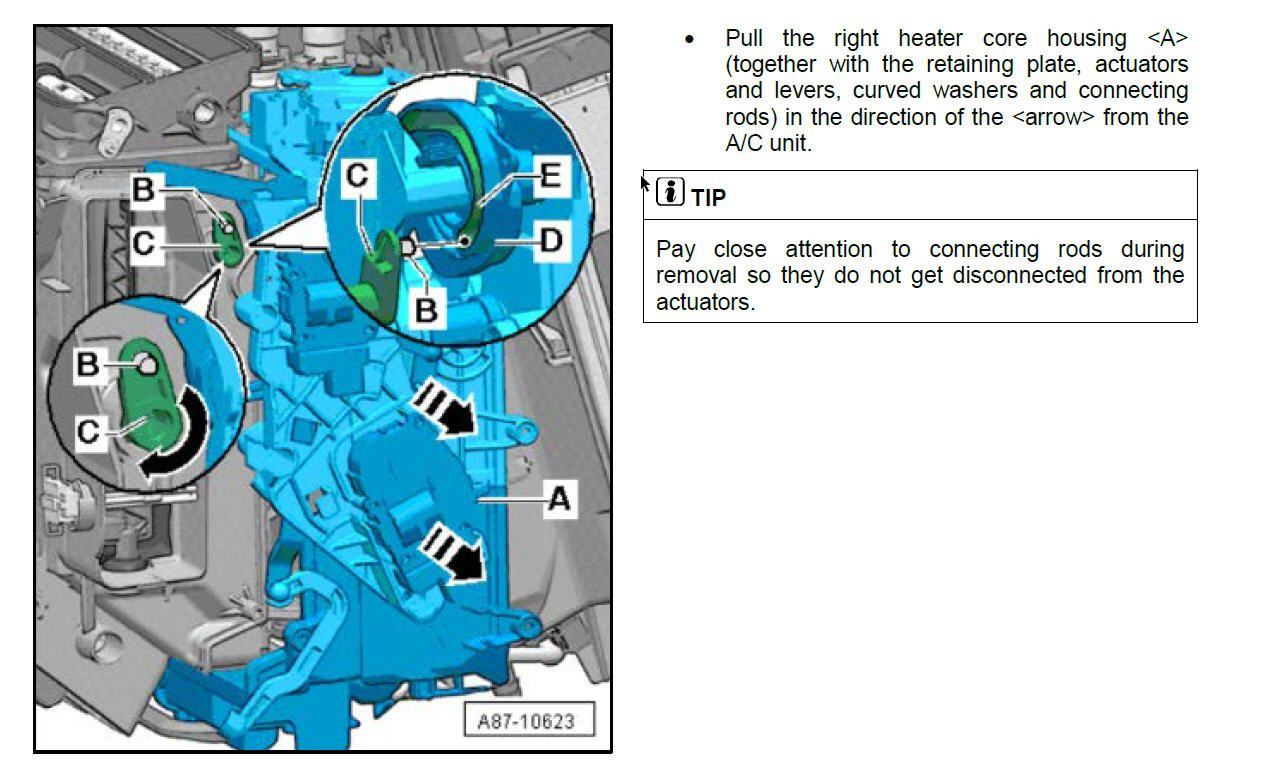 B
C
C
E
D
B
B
C
A
A87-10623

• Pull the right heater core housing <A> (together with the retaining plate, actuators and levers, curved washers and connecting rods) in the direction of the <arrow> from the A/C unit.

TIP

Pay close attention to connecting rods during removal so they do not get disconnected from the actuators.