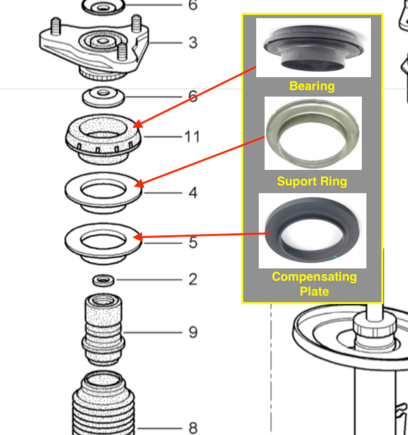 6
3
6
11
4
5
2
9
8

Bearing

Suport Ring

Compensating Plate