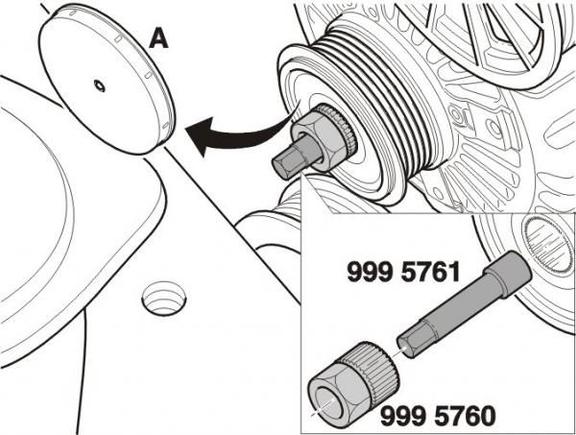 A

999 5761

999 5760