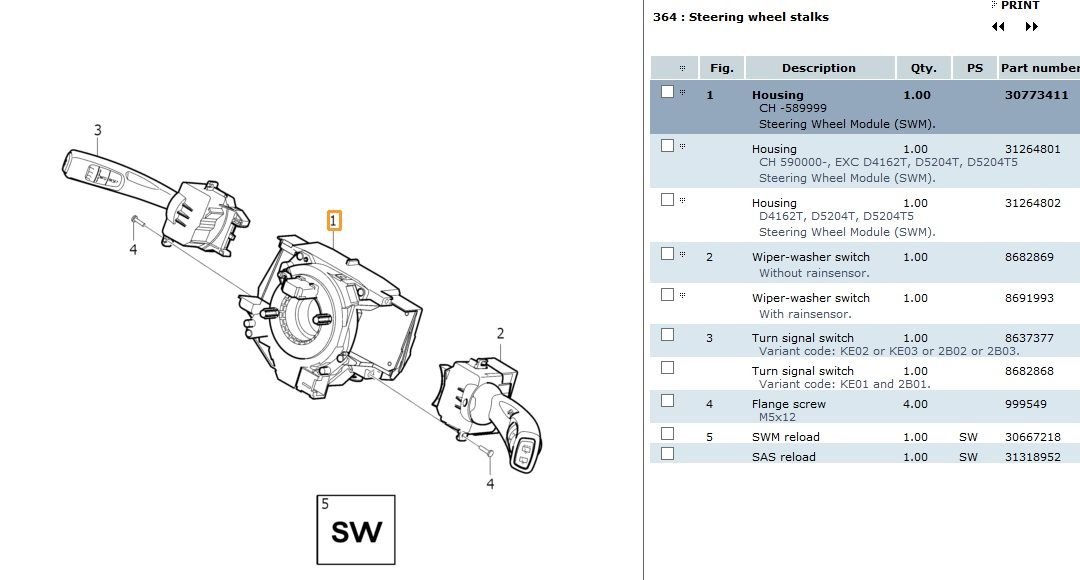 3

4

1

2

4

5
SW

364 : Steering wheel stalks

PRINT

| | Fig. | Description | Qty. | PS | Part number |
|---|---|---|---|---|---|
| | 1 | Housing CH -589999 Steering Wheel Module (SWM). | 1.00 | | 30773411 |
| | | Housing CH 590000-, EXC D4162T, D5204T, D5204T5 Steering Wheel Module (SWM). | 1.00 | | 31264801 |
| | | Housing D4162T, D5204T, D5204T5 Steering Wheel Module (SWM). | 1.00 | | 31264802 |
| | 2 | Wiper-washer switch Without rainsensor. | 1.00 | | 8682869 |
| | | Wiper-washer switch With rainsensor. | 1.00 | | 8691993 |
| | 3 | Turn signal switch Variant code: KE02 or KE03 or 2B02 or 2B03. | 1.00 | | 8637377 |
| | | Turn signal switch Variant code: KE01 and 2B01. | 1.00 | | 8682868 |
| | 4 | Flange screw M5x12 | 4.00 | | 999549 |
| | 5 | SWM reload | 1.00 | SW | 30667218 |
| | | SAS reload | 1.00 | SW | 31318952 |