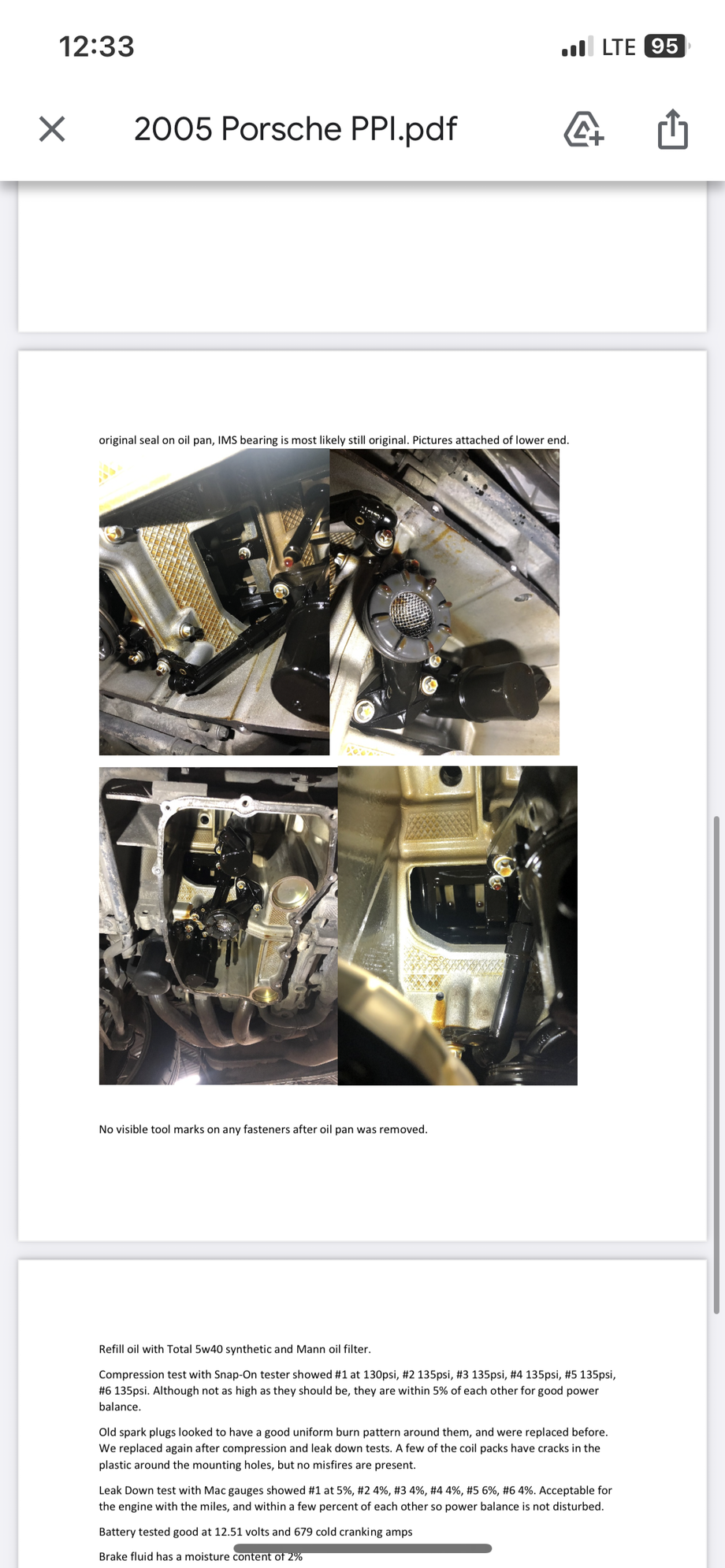 12:33

LTE 95

2005 Porsche PPI.pdf

original seal on oil pan, IMS bearing is most likely still original. Pictures attached of lower end.

No visible tool marks on any fasteners after oil pan was removed.

Refill oil with Total 5w40 synthetic and Mann oil filter.

Compression test with Snap-On tester showed #1 at 130psi, #2 135psi, #3 135psi, #4 135psi, #5 135psi, #6 135psi. Although not as high as they should be, they are within 5% of each other for good power balance.

Old spark plugs looked to have a good uniform burn pattern around them, and were replaced before. We replaced again after compression and leak down tests. A few of the coil packs have cracks in the plastic around the mounting holes, but no misfires are present.

Leak Down test with Mac gauges showed #1 at 5%, #2 4%, #3 4%, #4 4%, #5 6%, #6 4%. Acceptable for the engine with the miles, and within a few percent of each other so power balance is not disturbed.

Battery tested good at 12.51 volts and 679 cold cranking amps

Brake fluid has a moisture content of 2%