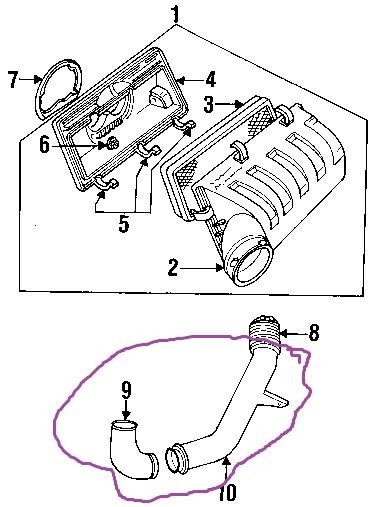 1
7
4
3
6
5
2
8
9
10