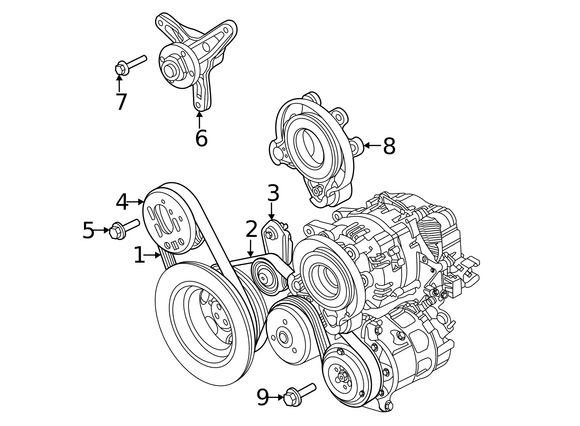 7
6
8
4
3
5
2
1
9