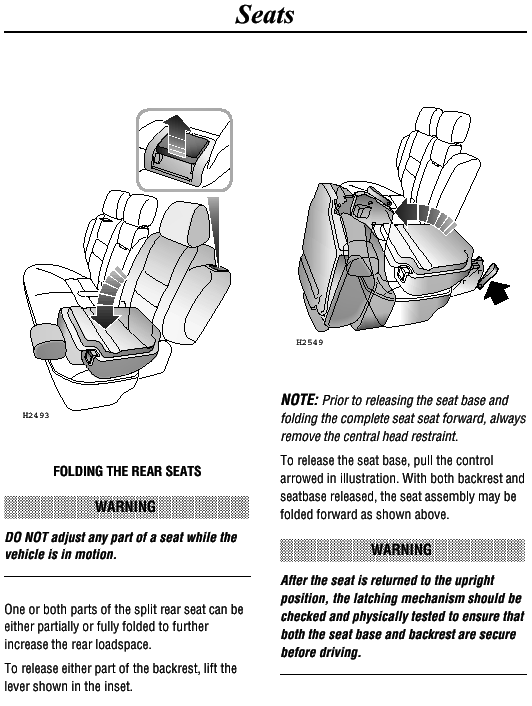 Seats

H2493

FOLDING THE REAR SEATS

WARNING

DO NOT adjust any part of a seat while the vehicle is in motion.

One or both parts of the split rear seat can be either partially or fully folded to further increase the rear loadspace.

To release either part of the backrest, lift the lever shown in the inset.

H2549

NOTE: Prior to releasing the seat base and folding the complete seat seat forward, always remove the central head restraint.

To release the seat base, pull the control arrowed in illustration. With both backrest and seatbase released, the seat assembly may be folded forward as shown above.

WARNING

After the seat is returned to the upright position, the latching mechanism should be checked and physically tested to ensure that both the seat base and backrest are secure before driving.