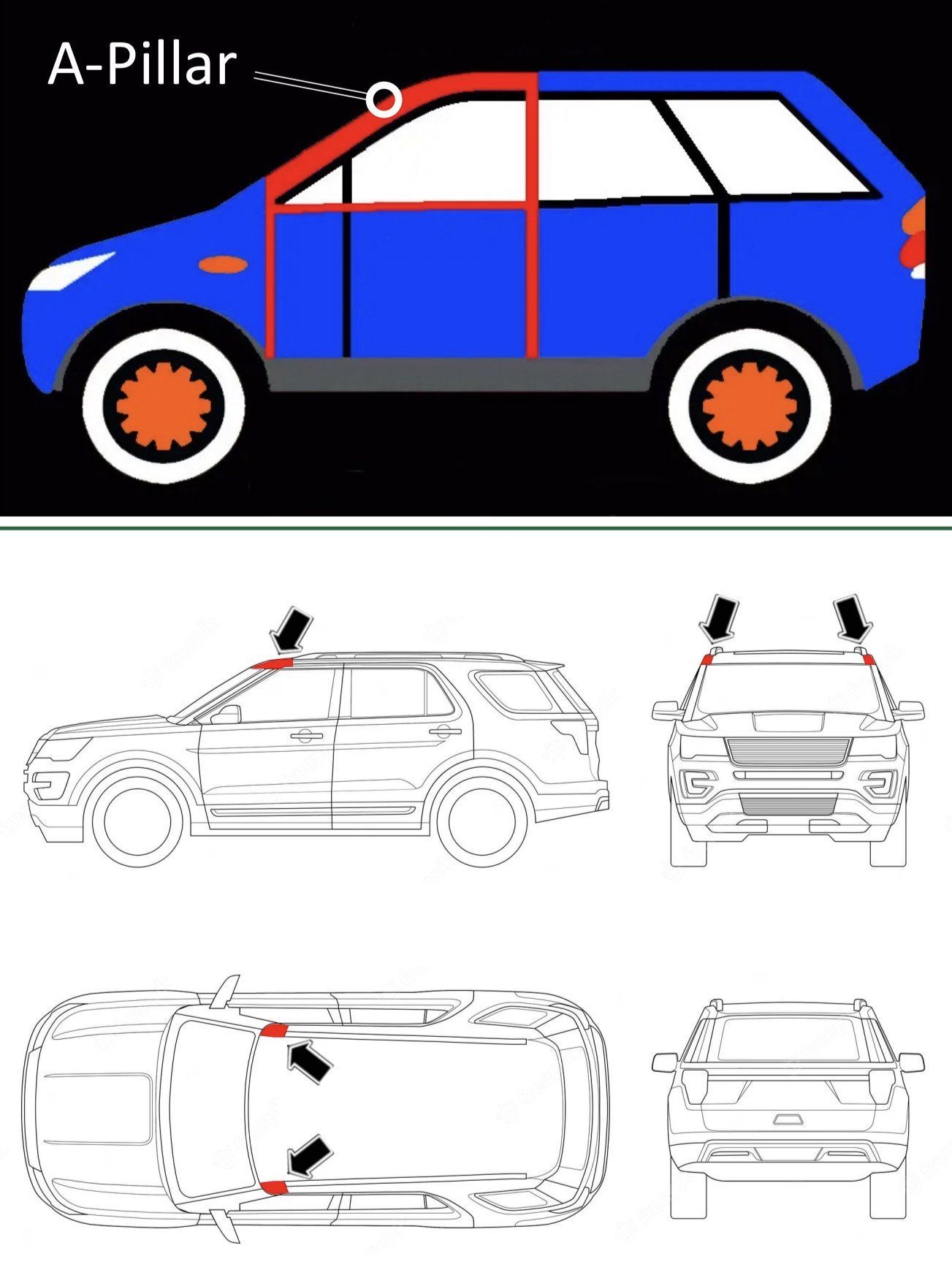 A-Pillar