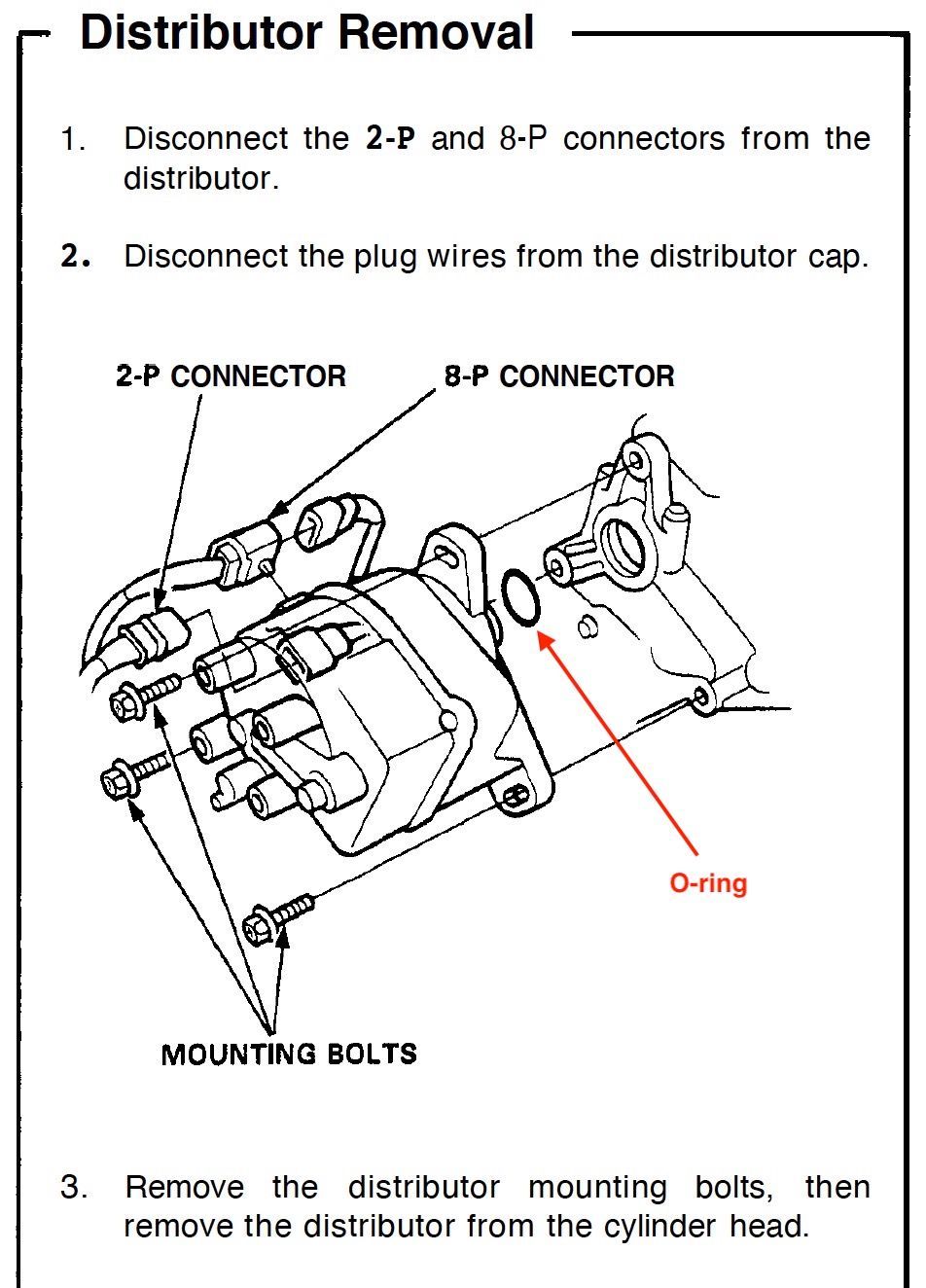 Distributor Removal

1. Disconnect the 2-P and 8-P connectors from the distributor.

2. Disconnect the plug wires from the distributor cap.

2-P CONNECTOR

8-P CONNECTOR

O-ring

MOUNTING BOLTS

3. Remove the distributor mounting bolts, then remove the distributor from the cylinder head.