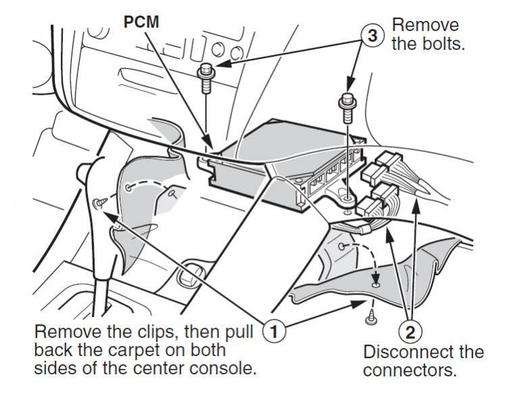 PCM

3 Remove the bolts.

Remove the clips, then pull back the carpet on both sides of the center console.

1

2

Disconnect the connectors.