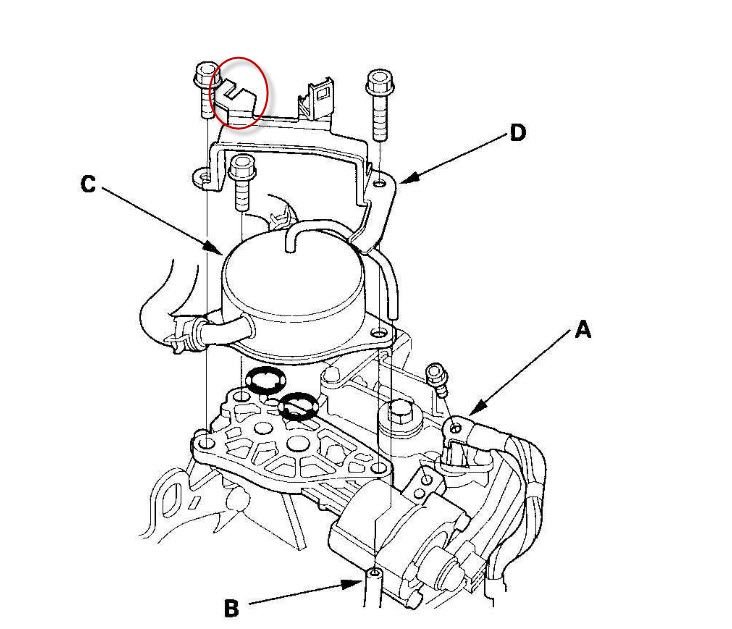 D
C
A
B