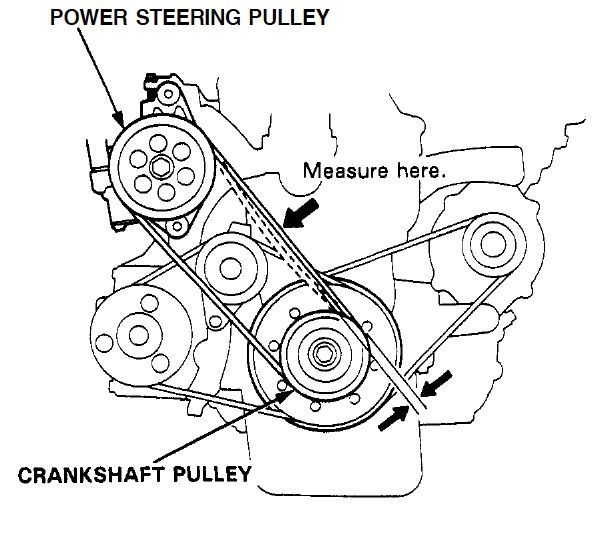 POWER STEERING PULLEY

Measure here.

CRANKSHAFT PULLEY