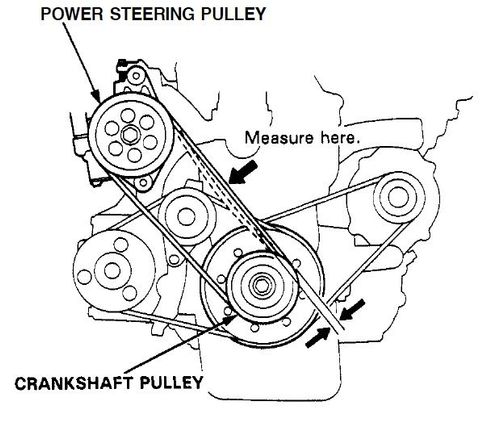 POWER STEERING PULLEY

Measure here.

CRANKSHAFT PULLEY