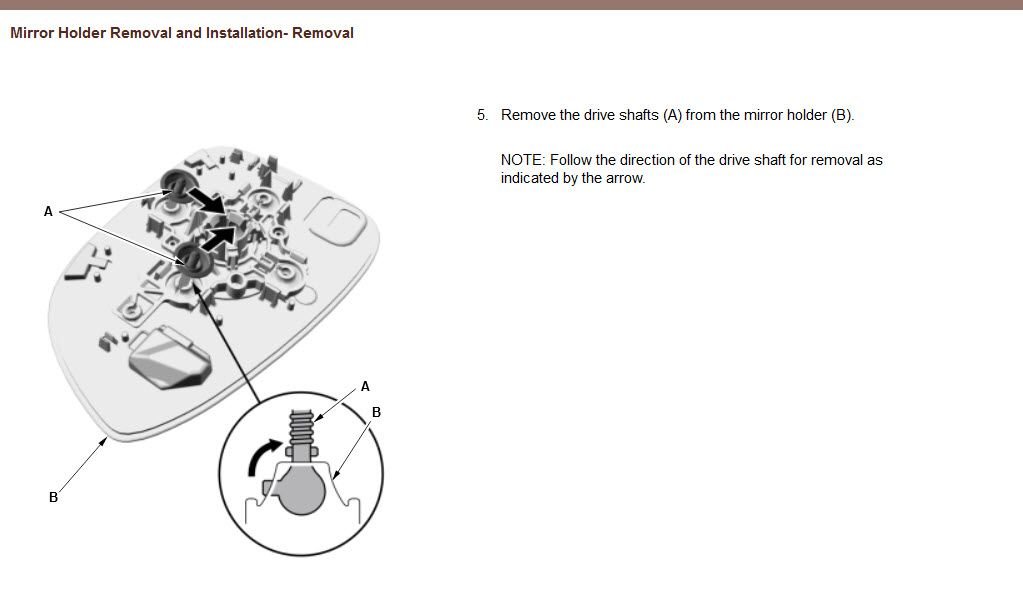 Mirror Holder Removal and Installation- Removal

A

A

B

B

5. Remove the drive shafts (A) from the mirror holder (B).

NOTE: Follow the direction of the drive shaft for removal as indicated by the arrow.