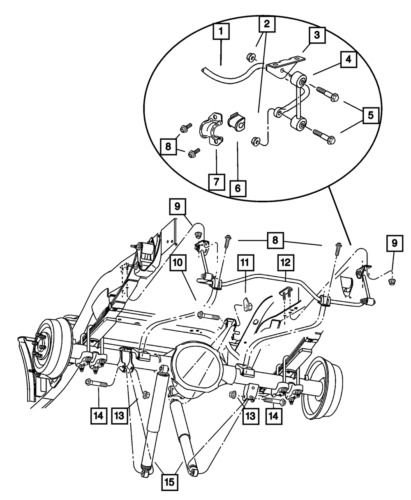 1
2
3
4
5
8
7
6
9
8
9
10
11
12
14
13
13
14
15