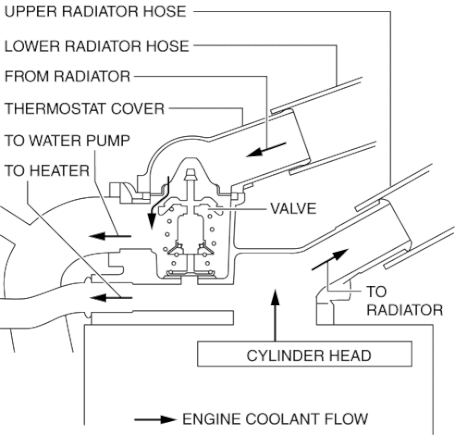 UPPER RADIATOR HOSE
LOWER RADIATOR HOSE
FROM RADIATOR
THERMOSTAT COVER
TO WATER PUMP
TO HEATER
VALVE
TO RADIATOR
CYLINDER HEAD
ENGINE COOLANT FLOW