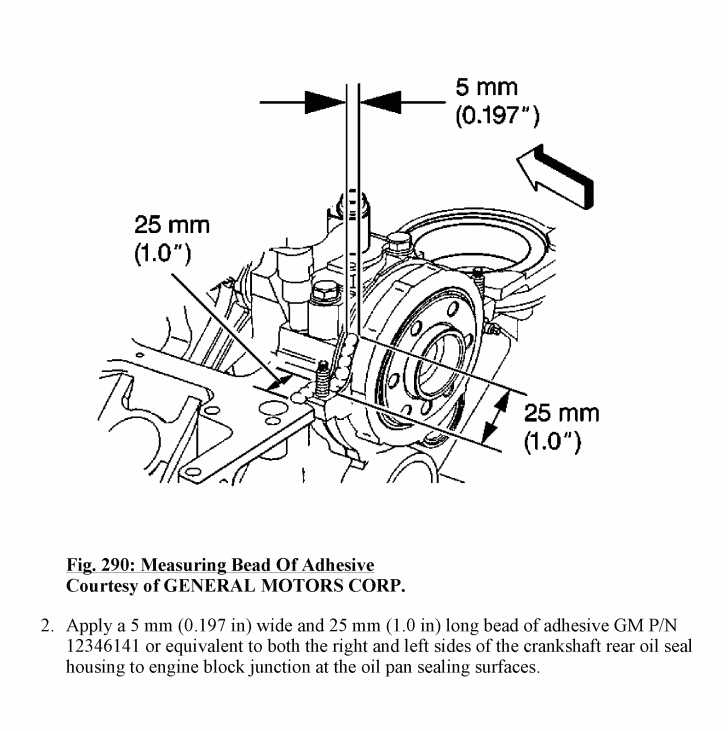 5 mm
(0.197")

25 mm
(1.0")

25 mm
(1.0")

Fig. 290: Measuring Bead Of Adhesive
Courtesy of GENERAL MOTORS CORP.

2. Apply a 5 mm (0.197 in) wide and 25 mm (1.0 in) long bead of adhesive GM P/N 12346141 or equivalent to both the right and left sides of the crankshaft rear oil seal housing to engine block junction at the oil pan sealing surfaces.