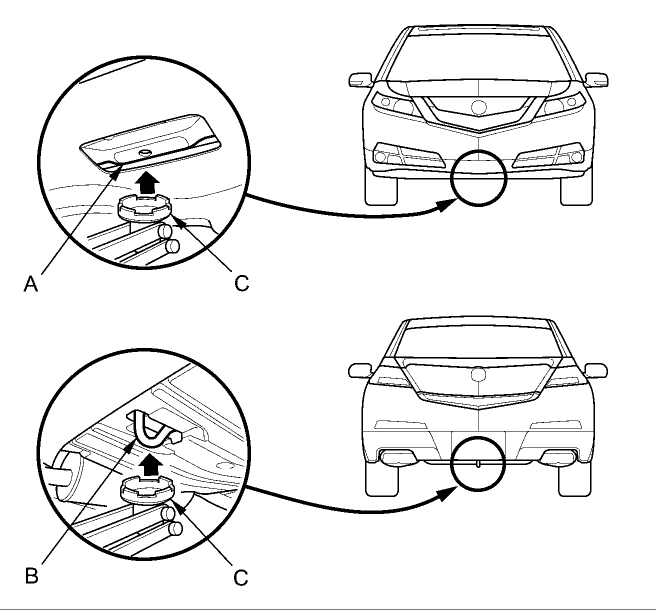 A

C

B

C